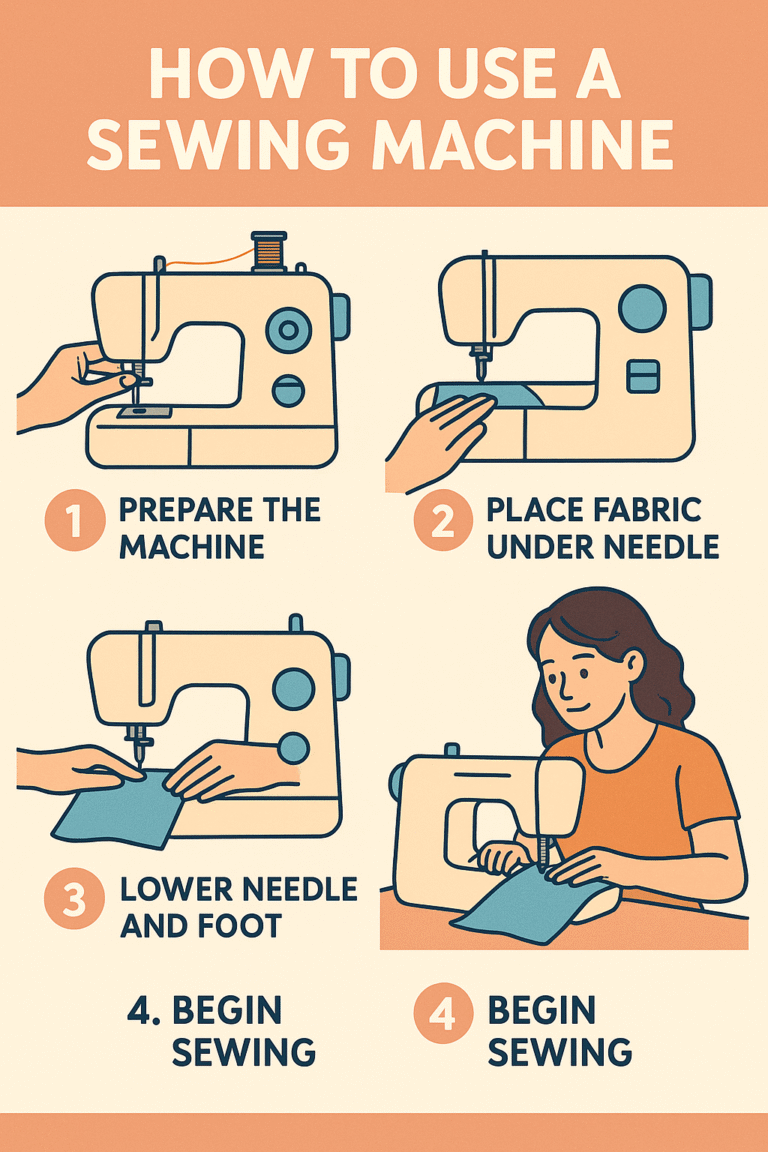 HOW TO USE A SEWING MACHINE

1 PREPARE THE MACHINE

2 PLACE FABRIC UNDER NEEDLE

3 LOWER NEEDLE AND FOOT

4. BEGIN SEWING

4 BEGIN SEWING