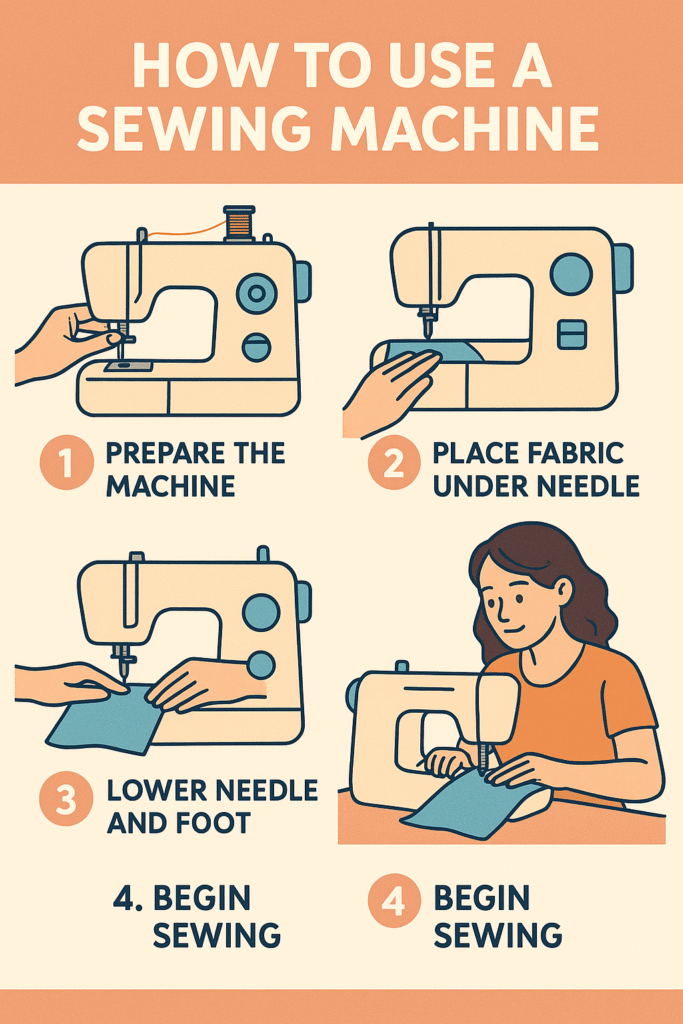 HOW TO USE A SEWING MACHINE

1 PREPARE THE MACHINE

2 PLACE FABRIC UNDER NEEDLE

3 LOWER NEEDLE AND FOOT

4. BEGIN SEWING

4 BEGIN SEWING